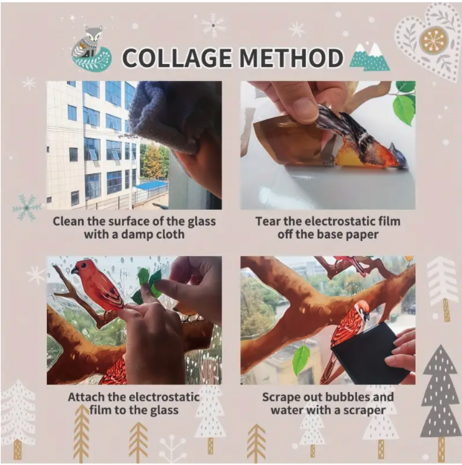 COLLAGE METHOD

Clean the surface of the glass with a damp cloth

Tear the electrostatic film off the base paper

Attach the electrostatic film to the glass

Scrape out bubbles and water with a scraper